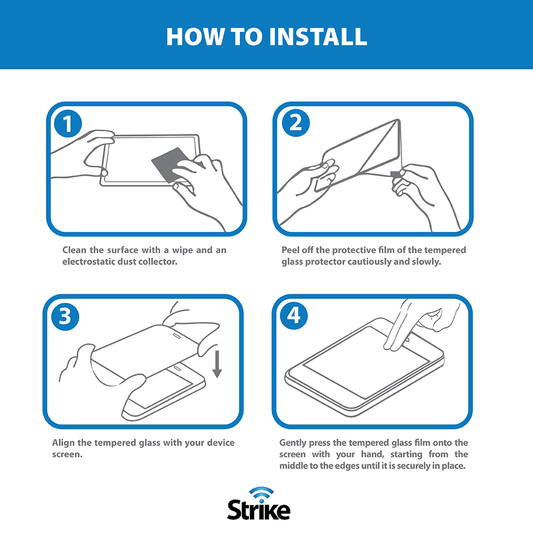 HOW TO INSTALL

1

Clean the surface with a wipe and an electrostatic dust collector.

2

Peel off the protective film of the tempered glass protector cautiously and slowly.

3

Align the tempered glass with your device screen.

4

Gently press the tempered glass film onto the screen with your hand, starting from the middle to the edges until it is securely in place.

Strike