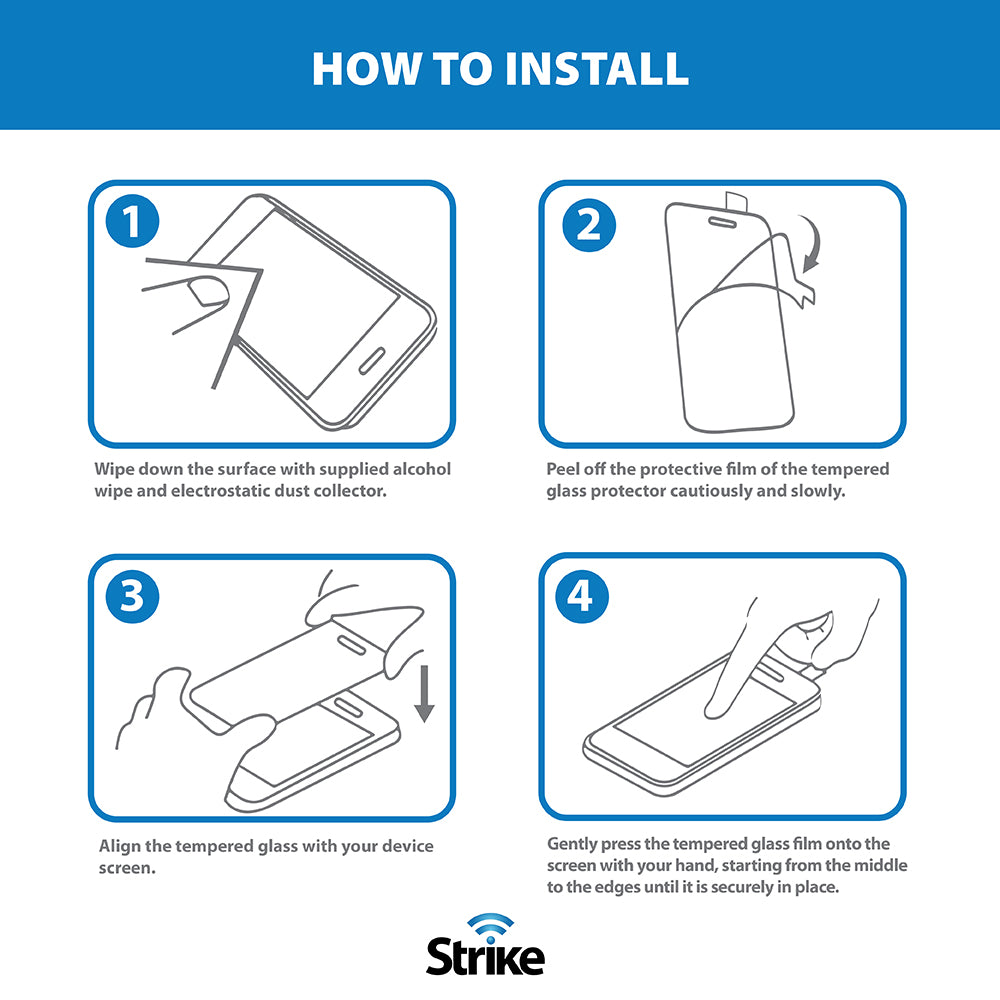 HOW TO INSTALL

1

Wipe down the surface with supplied alcohol wipe and electrostatic dust collector.

2

Peel off the protective film of the tempered glass protector cautiously and slowly.

3

Align the tempered glass with your device screen.

4

Gently press the tempered glass film onto the screen with your hand, starting from the middle to the edges until it is securely in place.

Strike