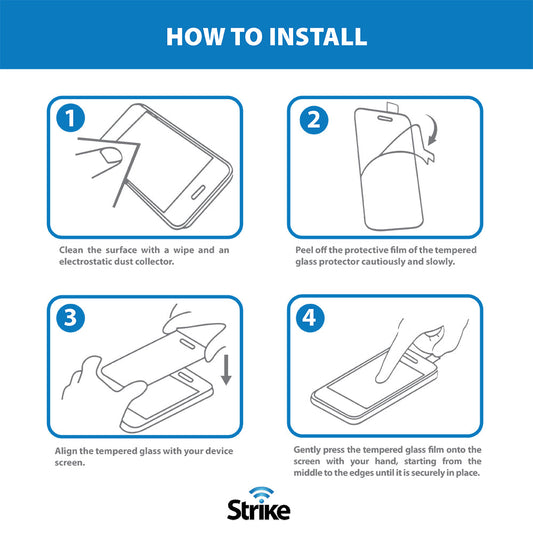 HOW TO INSTALL

1

Clean the surface with a wipe and an electrostatic dust collector.

2

Peel off the protective film of the tempered glass protector cautiously and slowly.

3

Align the tempered glass with your device screen.

4

Gently press the tempered glass film onto the screen with your hand, starting from the middle to the edges until it is securely in place.

Strike